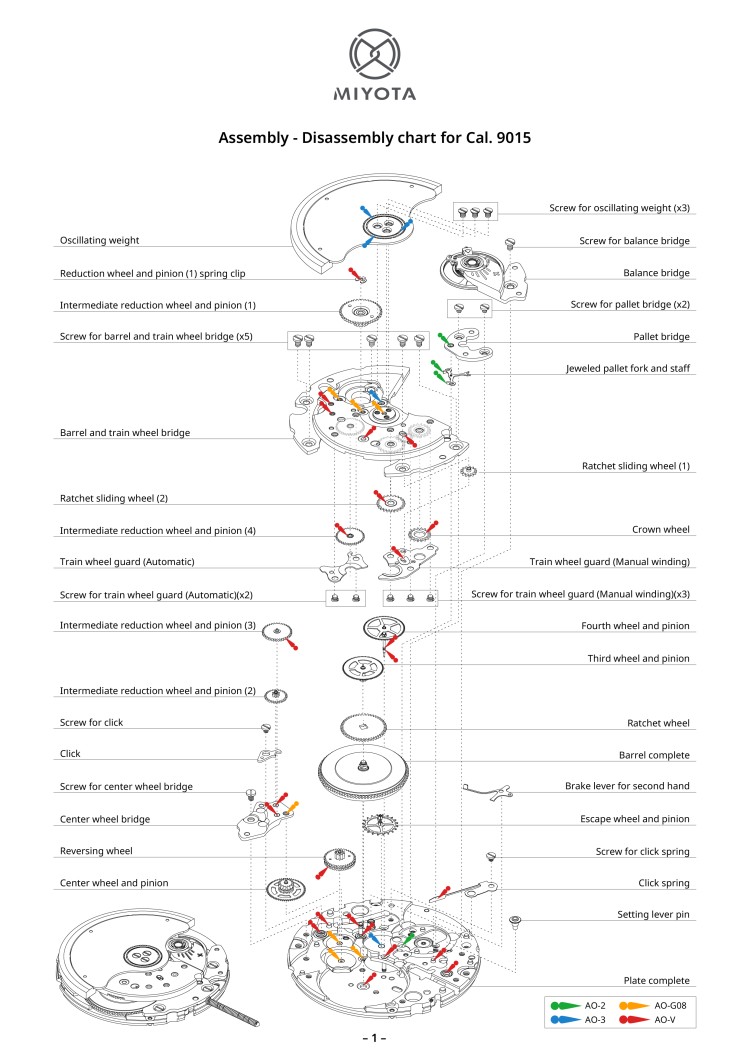 MIYOTA

Assembly - Disassembly chart for Cal. 9015

Oscillating weight
Reduction wheel and pinion (1) spring clip
Intermediate reduction wheel and pinion (1)
Screw for barrel and train wheel bridge (x5)
Barrel and train wheel bridge
Ratchet sliding wheel (2)
Intermediate reduction wheel and pinion (4)
Train wheel guard (Automatic)
Screw for train wheel guard (Automatic)(x2)
Intermediate reduction wheel and pinion (3)
Intermediate reduction wheel and pinion (2)
Screw for click
Click
Screw for center wheel bridge
Center wheel bridge
Reversing wheel
Center wheel and pinion

Screw for oscillating weight (x3)
Screw for balance bridge
Balance bridge
Screw for pallet bridge (x2)
Pallet bridge
Jeweled pallet fork and staff
Ratchet sliding wheel (1)
Crown wheel
Train wheel guard (Manual winding)
Screw for train wheel guard (Manual winding)(x3)
Fourth wheel and pinion
Third wheel and pinion
Ratchet wheel
Barrel complete
Brake lever for second hand
Escape wheel and pinion
Screw for click spring
Click spring
Setting lever pin
Plate complete

AO-2
AO-G08
AO-3
AO-V

– 1 –