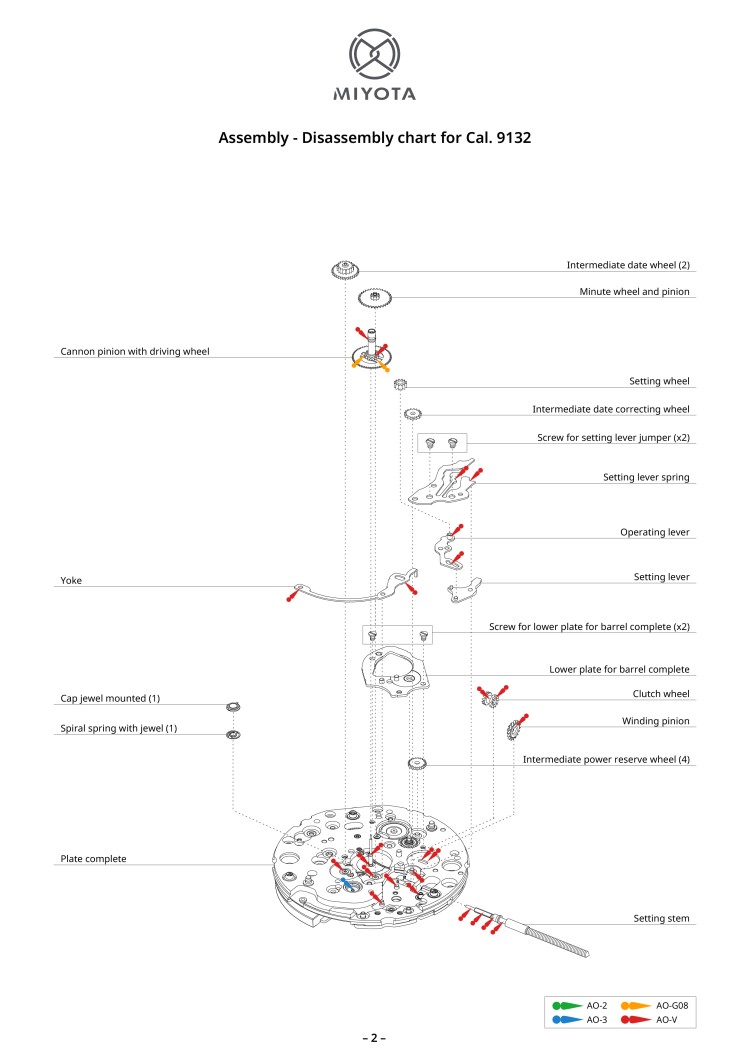 MIYOTA

Assembly - Disassembly chart for Cal. 9132

Intermediate date wheel (2)

Minute wheel and pinion

Cannon pinion with driving wheel

Setting wheel

Intermediate date correcting wheel

Screw for setting lever jumper (x2)

Setting lever spring

Operating lever

Yoke

Setting lever

Screw for lower plate for barrel complete (x2)

Lower plate for barrel complete

Cap jewel mounted (1)

Clutch wheel

Spiral spring with jewel (1)

Winding pinion

Intermediate power reserve wheel (4)

Plate complete

Setting stem

AO-2
AO-G08
AO-3
AO-V

– 2 –