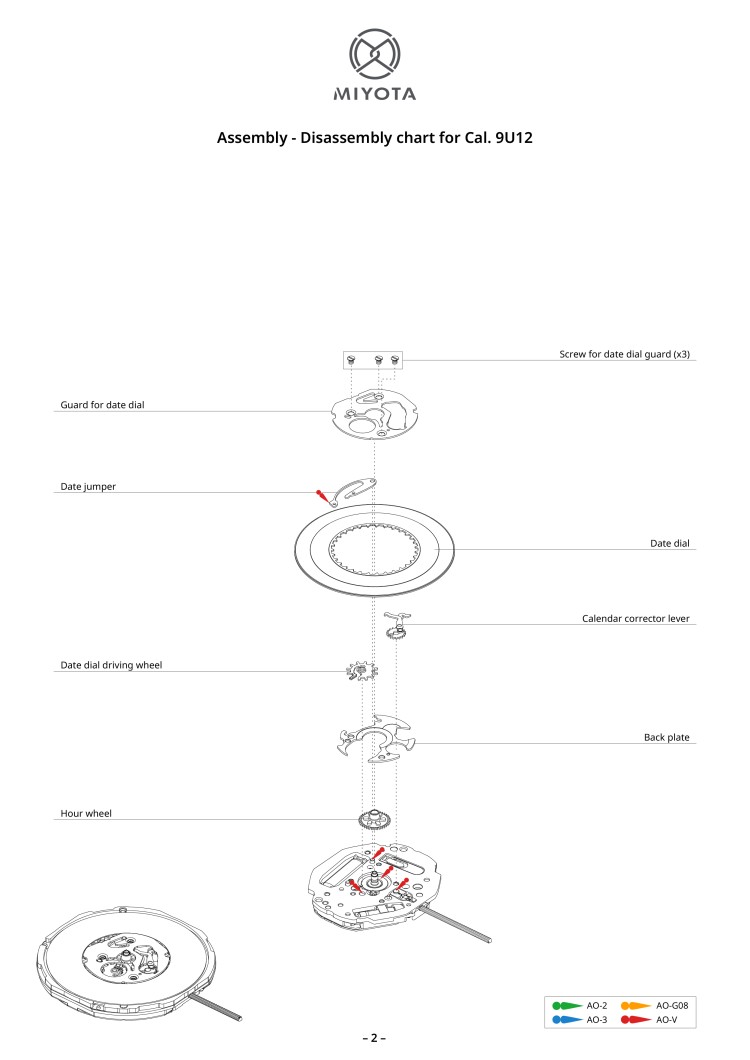 MIYOTA

Assembly - Disassembly chart for Cal. 9U12

Screw for date dial guard (x3)

Guard for date dial

Date jumper

Date dial

Calendar corrector lever

Date dial driving wheel

Back plate

Hour wheel

AO-2
AO-G08
AO-3
AO-V

– 2 –