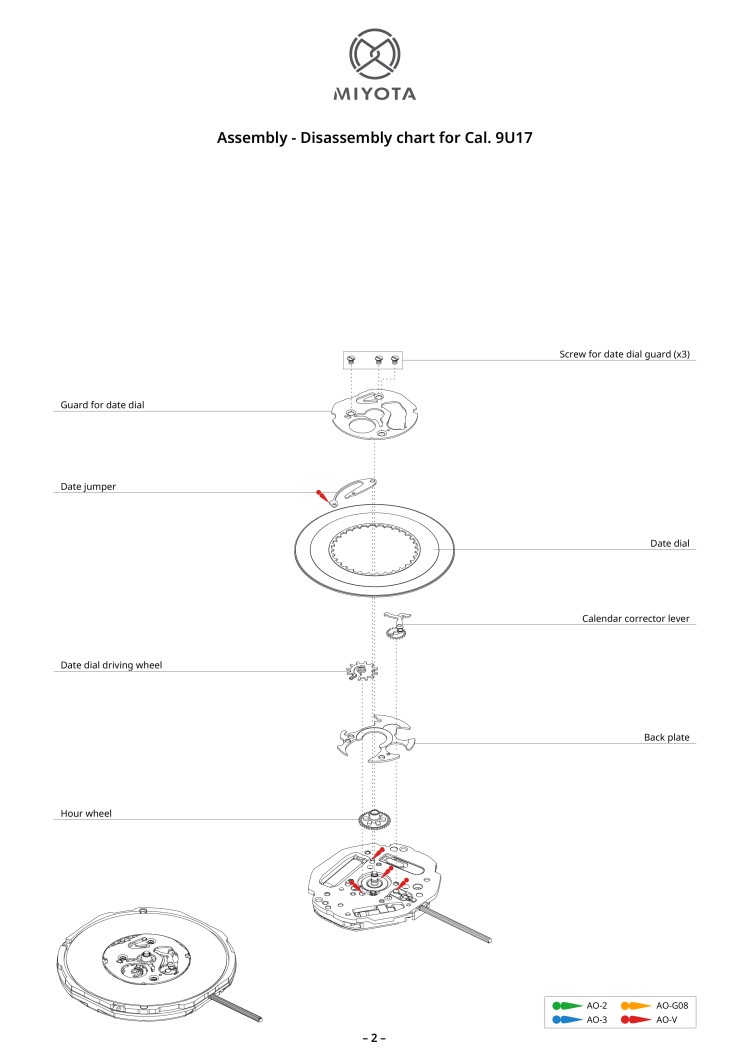 MIYOTA

Assembly - Disassembly chart for Cal. 9U17

Screw for date dial guard (x3)

Guard for date dial

Date jumper

Date dial

Calendar corrector lever

Date dial driving wheel

Back plate

Hour wheel

AO-2
AO-G08
AO-3
AO-V

– 2 –