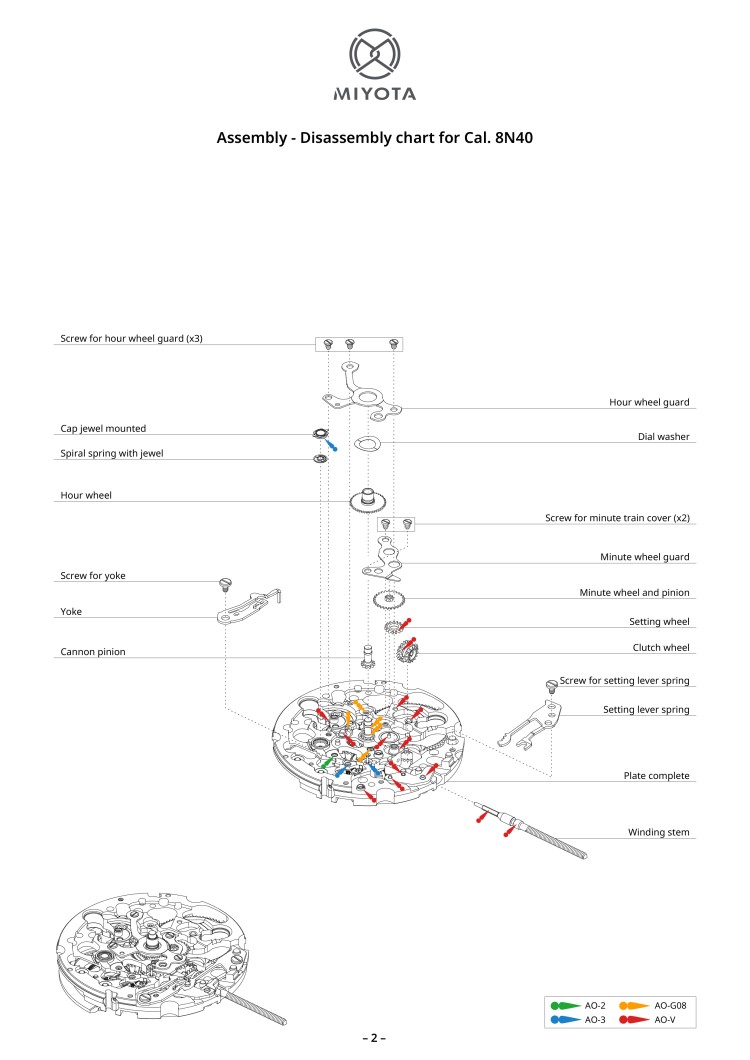 MIYOTA

Assembly - Disassembly chart for Cal. 8N40

Screw for hour wheel guard (x3)

Hour wheel guard

Cap jewel mounted

Dial washer

Spiral spring with jewel

Hour wheel

Screw for minute train cover (x2)

Minute wheel guard

Screw for yoke

Minute wheel and pinion

Yoke

Setting wheel

Clutch wheel

Cannon pinion

Screw for setting lever spring

Setting lever spring

Plate complete

Winding stem

AO-2
AO-G08
AO-3
AO-V

– 2 –