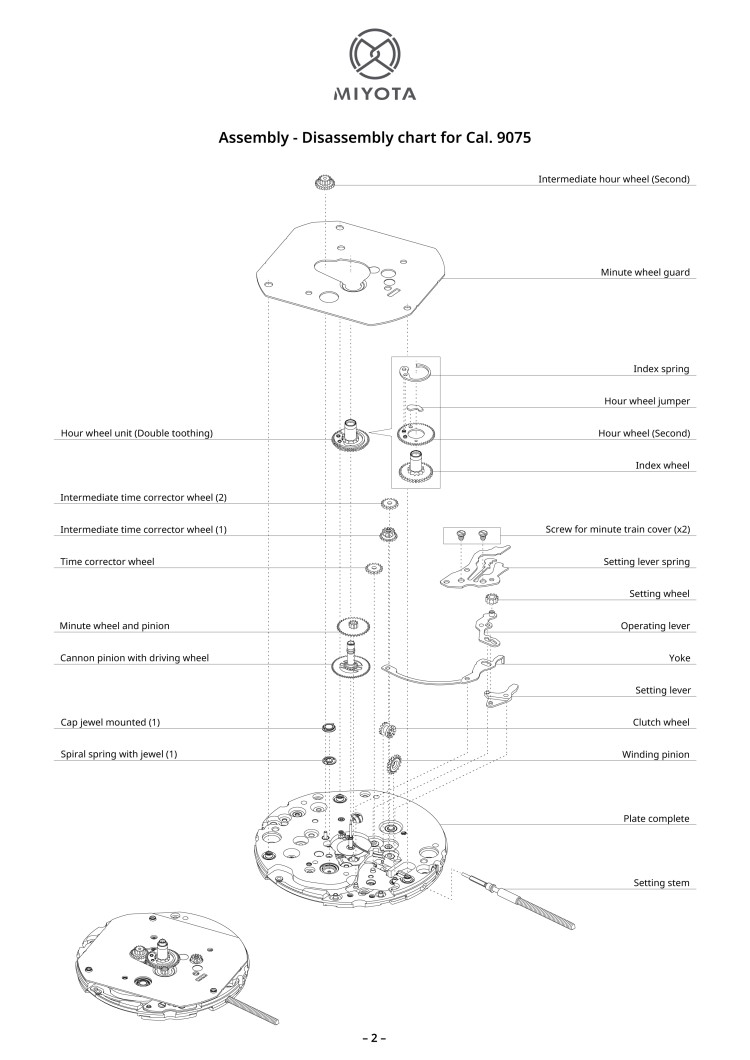 MIYOTA

Assembly - Disassembly chart for Cal. 9075

Intermediate hour wheel (Second)

Minute wheel guard

Index spring

Hour wheel jumper

Hour wheel unit (Double toothing)

Hour wheel (Second)

Index wheel

Intermediate time corrector wheel (2)

Intermediate time corrector wheel (1)

Screw for minute train cover (x2)

Time corrector wheel

Setting lever spring

Setting wheel

Minute wheel and pinion

Operating lever

Cannon pinion with driving wheel

Yoke

Setting lever

Cap jewel mounted (1)

Clutch wheel

Spiral spring with jewel (1)

Winding pinion

Plate complete

Setting stem

– 2 –